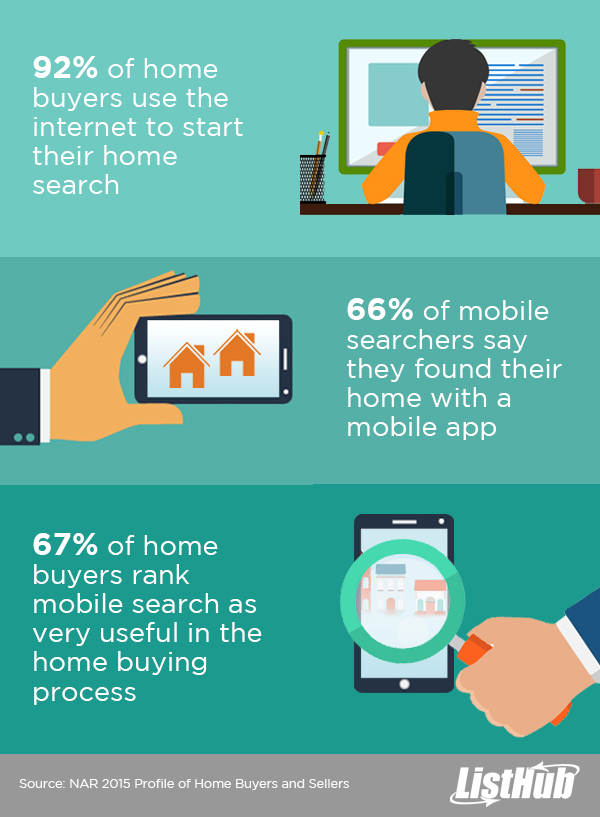 92% of home buyers use the internet to start their home search

66% of mobile searchers say they found their home with a mobile app

67% of home buyers rank mobile search as very useful in the home buying process

Source: NAR 2015 Profile of Home Buyers and Sellers

ListHub